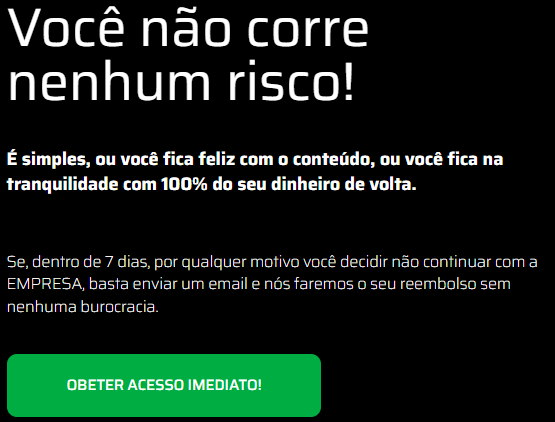 Você não corre nenhum risco!

É simples, ou você fica feliz com o conteúdo, ou você fica na tranquilidade com 100% do seu dinheiro de volta.

Se, dentro de 7 dias, por qualquer motivo você decidir não continuar com a EMPRESA, basta enviar um email e nós faremos o seu reembolso sem nenhuma burocracia.

OBETER ACESSO IMEDIATO!